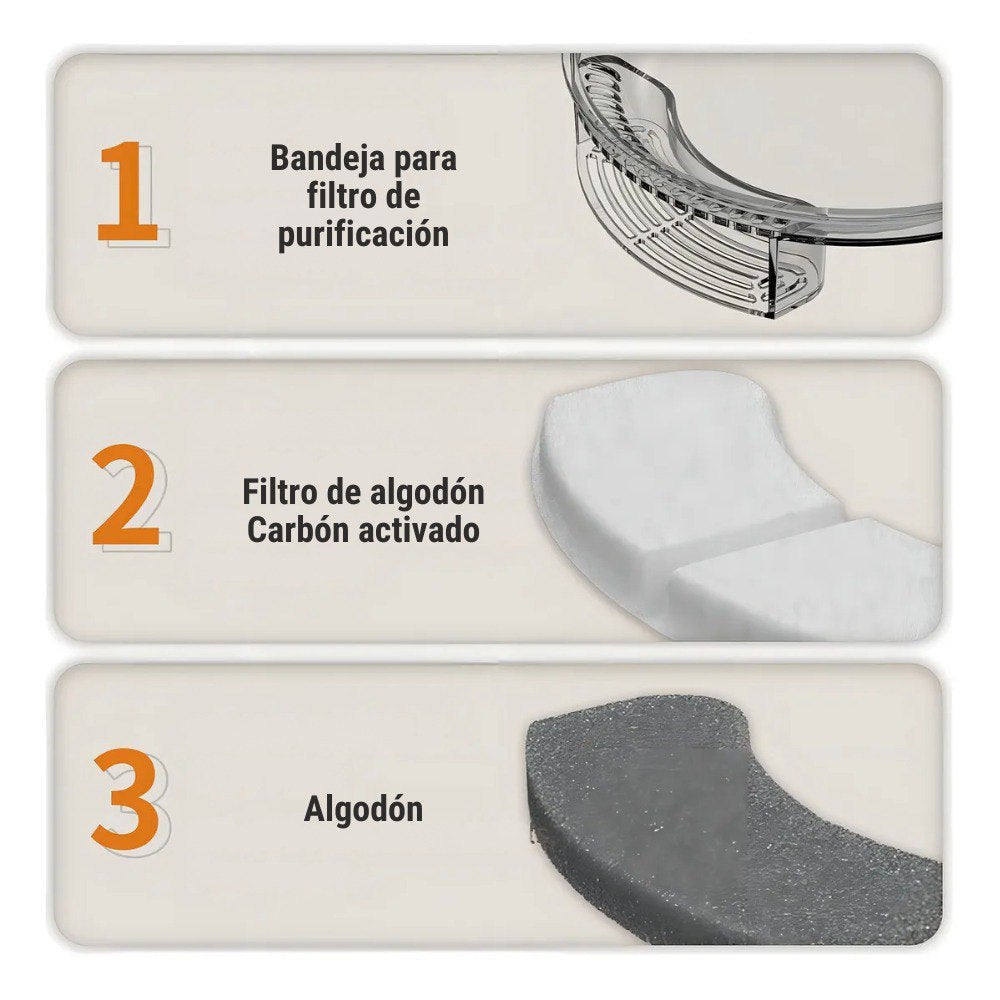 1

Bandeja para filtro de purificación

2

Filtro de algodón
Carbón activado

3

Algodón